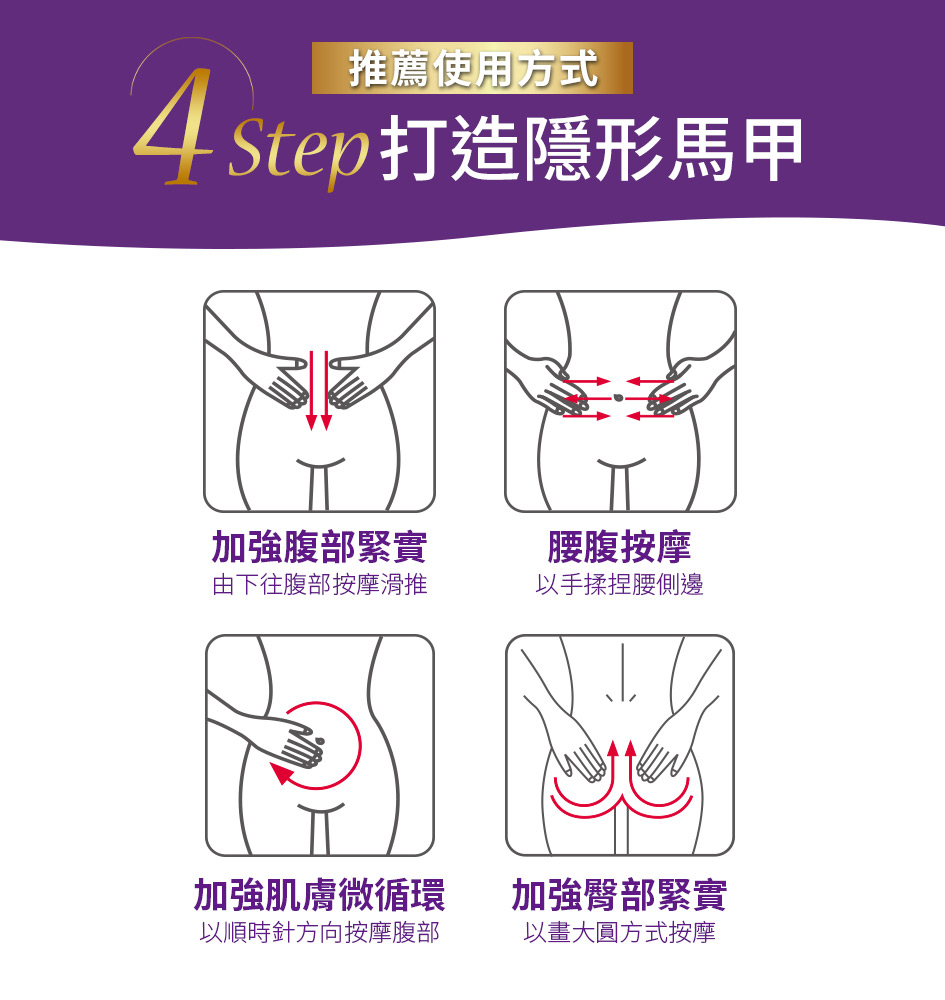 推薦使用方式

4 Step 打造隱形馬甲

加強腹部緊實
由下往腹部按摩滑推

腰腹按摩
以手揉捏腰側邊

加強肌膚微循環
以順時針方向按摩腹部

加強臀部緊實
以畫大圓方式按摩