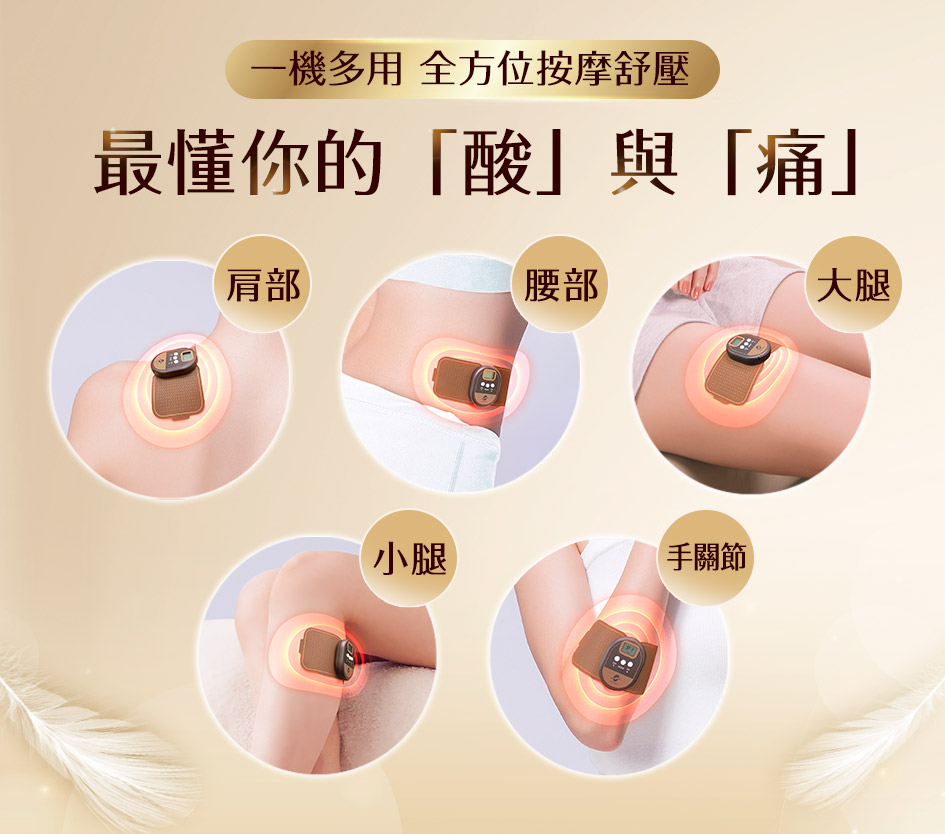 一機多用 全方位按摩舒壓

最懂你的「酸」與「痛」

肩部

腰部

大腿

小腿

手關節