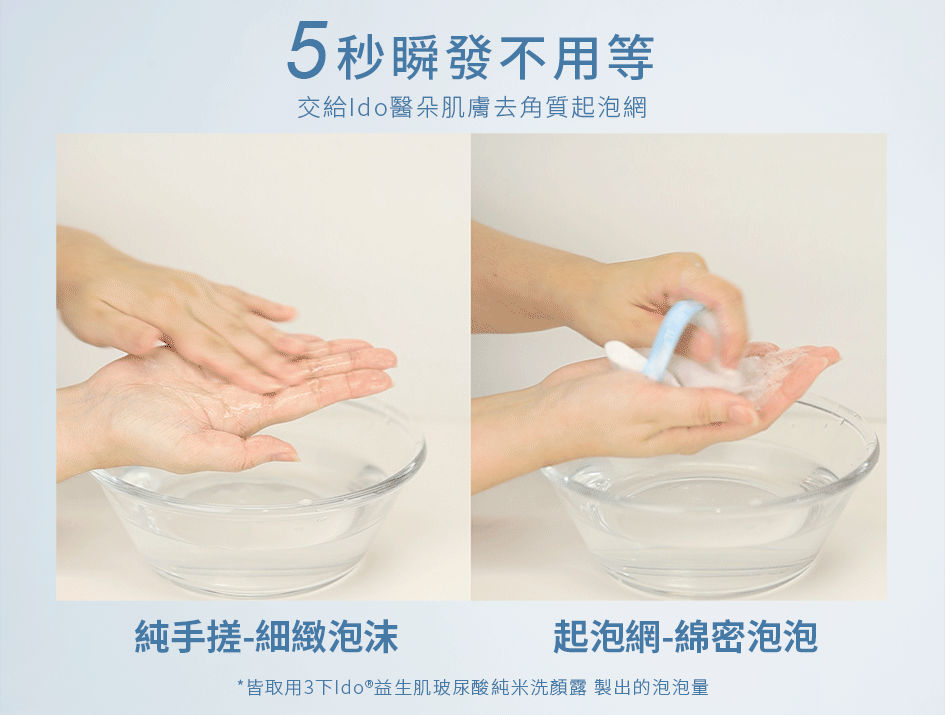 5秒瞬發不用等

交給Ido醫朵肌膚去角質起泡網

純手搓-細緻泡沫

起泡網-綿密泡泡

*皆取用3下Ido®益生肌玻尿酸純米洗顏露 製出的泡泡量